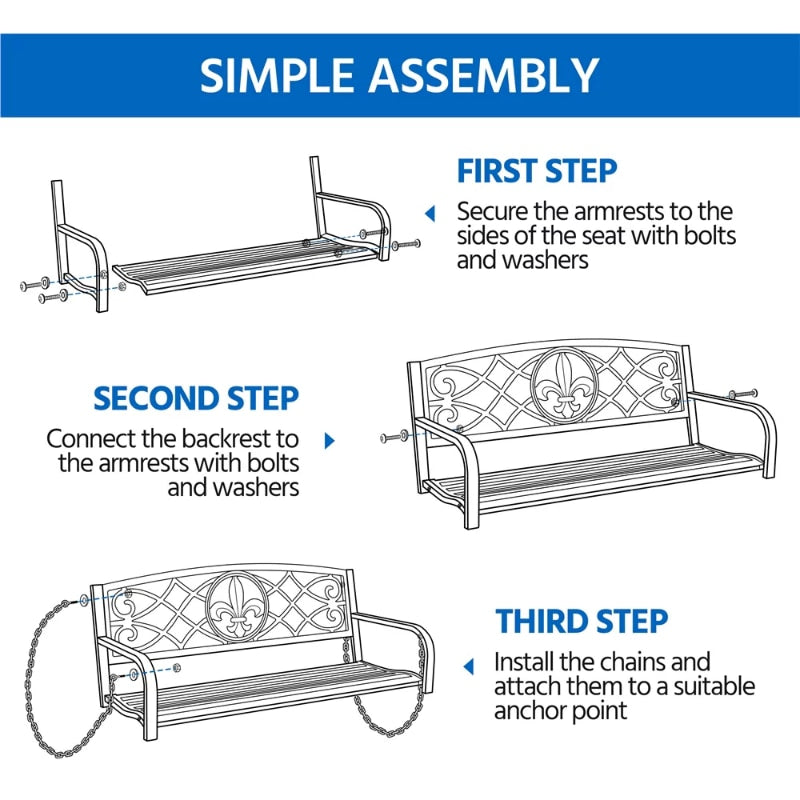 SIMPLE ASSEMBLY

FIRST STEP

Secure the armrests to the sides of the seat with bolts and washers

SECOND STEP

Connect the backrest to the armrests with bolts and washers

THIRD STEP

Install the chains and attach them to a suitable anchor point